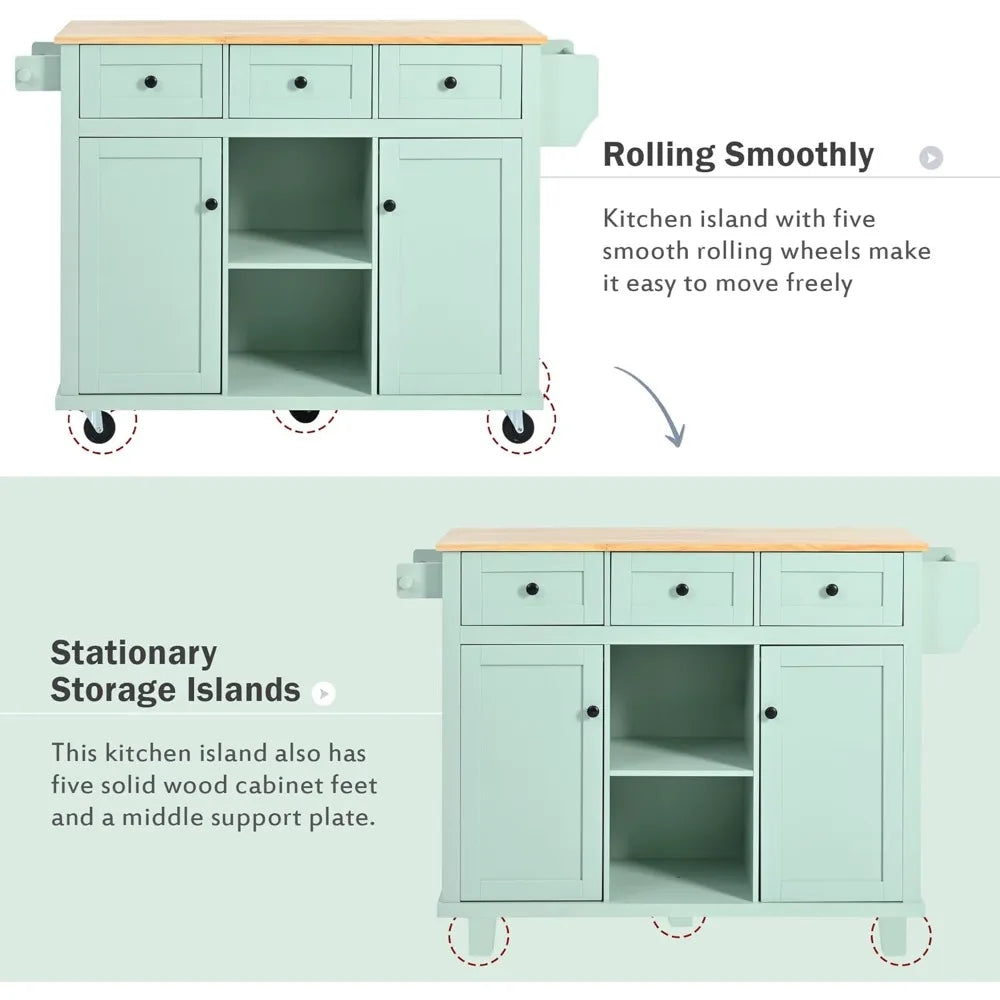 Rolling Smoothly

Kitchen island with five smooth rolling wheels make it easy to move freely

Stationary Storage Islands

This kitchen island also has five solid wood cabinet feet and a middle support plate.