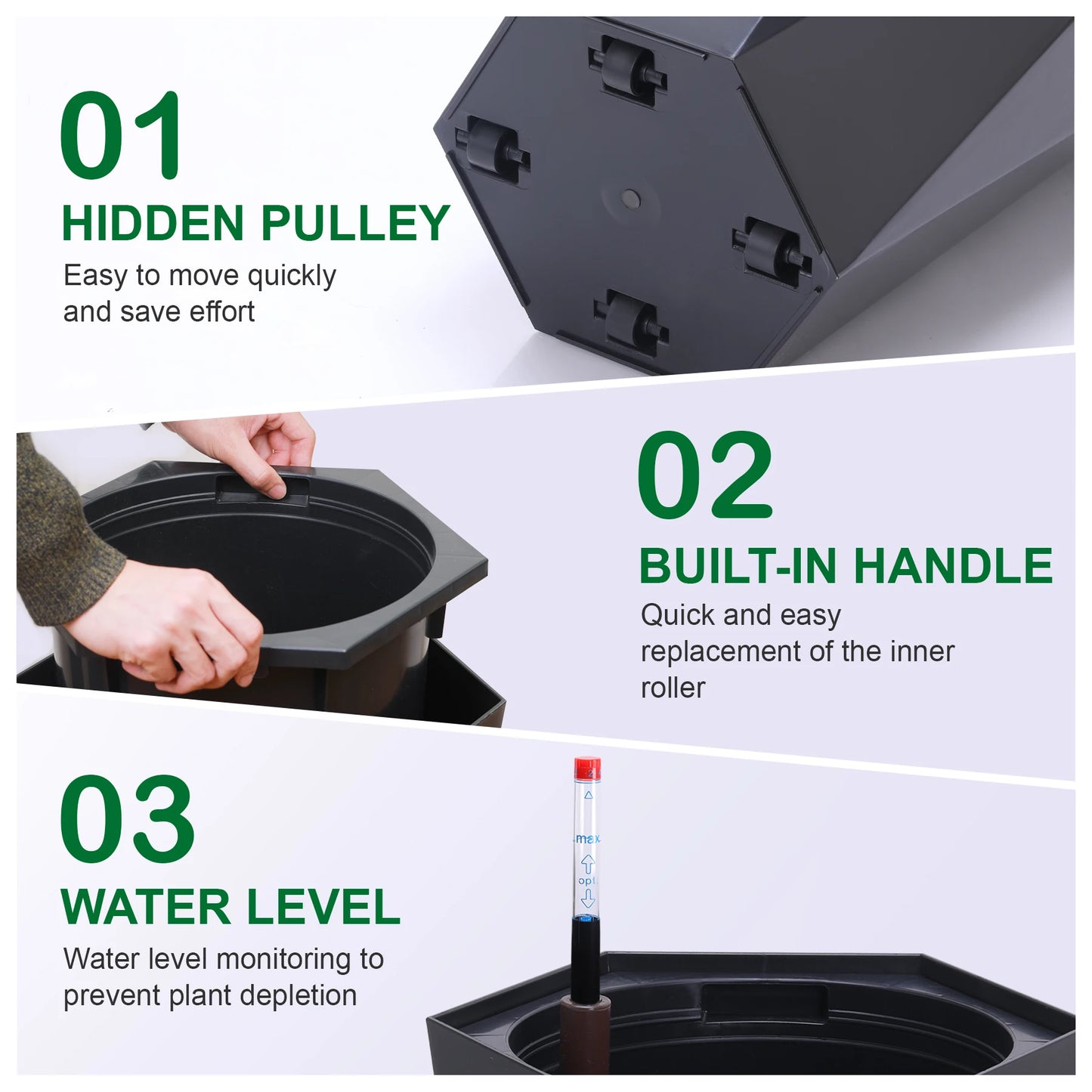 01
HIDDEN PULLEY
Easy to move quickly and save effort

02
BUILT-IN HANDLE
Quick and easy replacement of the inner roller

03
WATER LEVEL
Water level monitoring to prevent plant depletion

max
opt