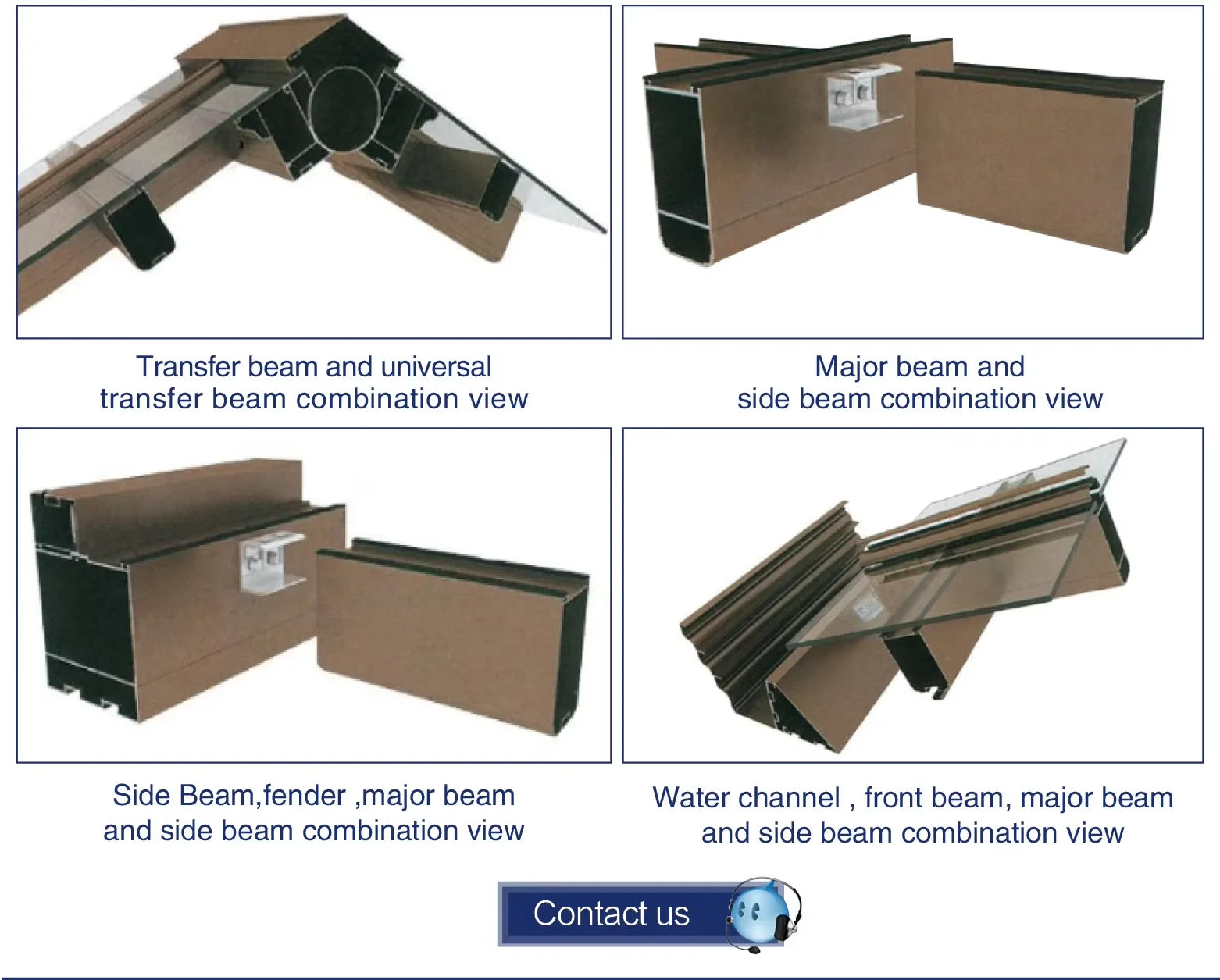 Transfer beam and universal transfer beam combination view

Major beam and side beam combination view

Side Beam,fender ,major beam and side beam combination view

Water channel , front beam, major beam and side beam combination view

Contact us