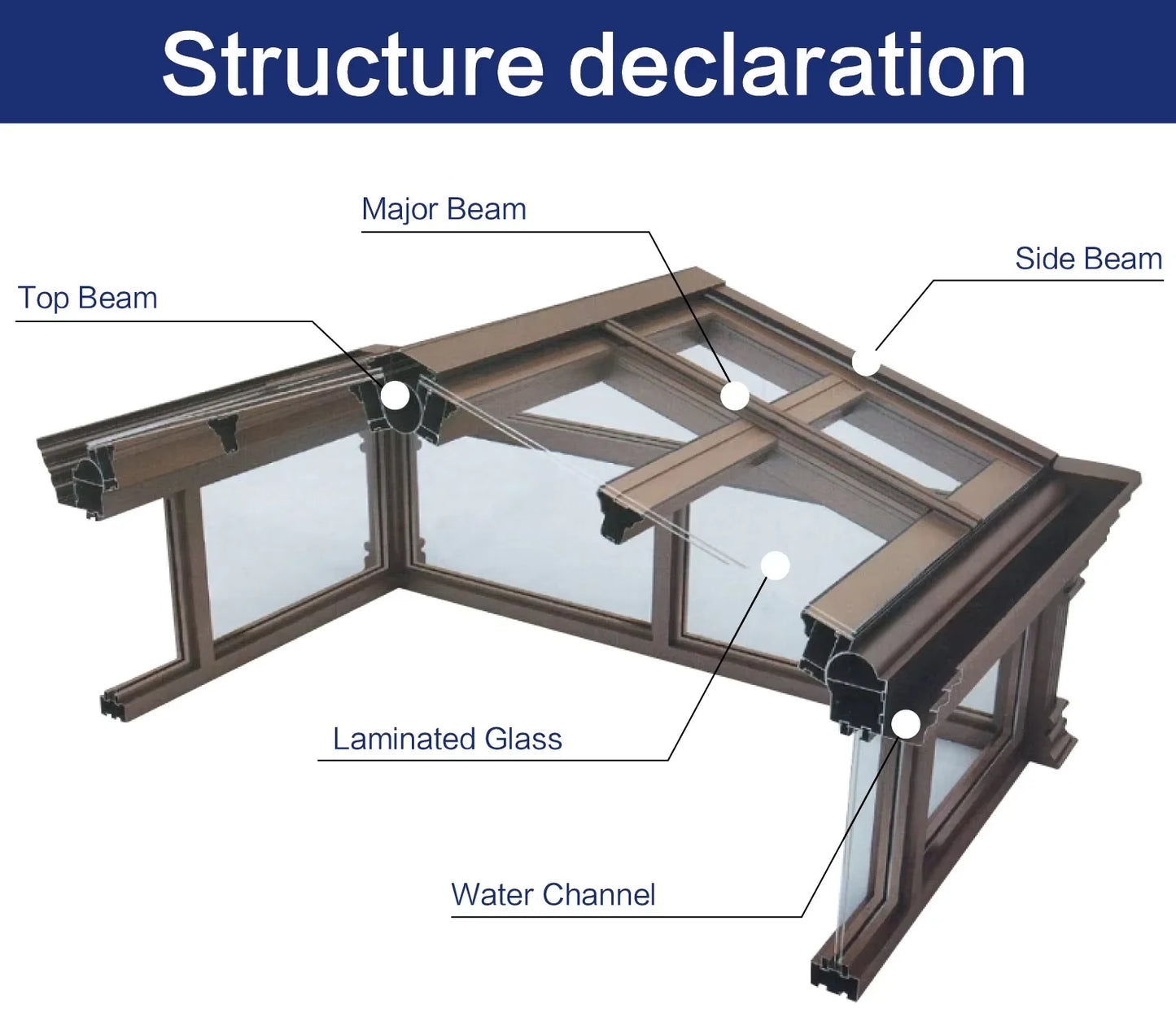 Structure declaration

Major Beam

Side Beam

Top Beam

Laminated Glass

Water Channel